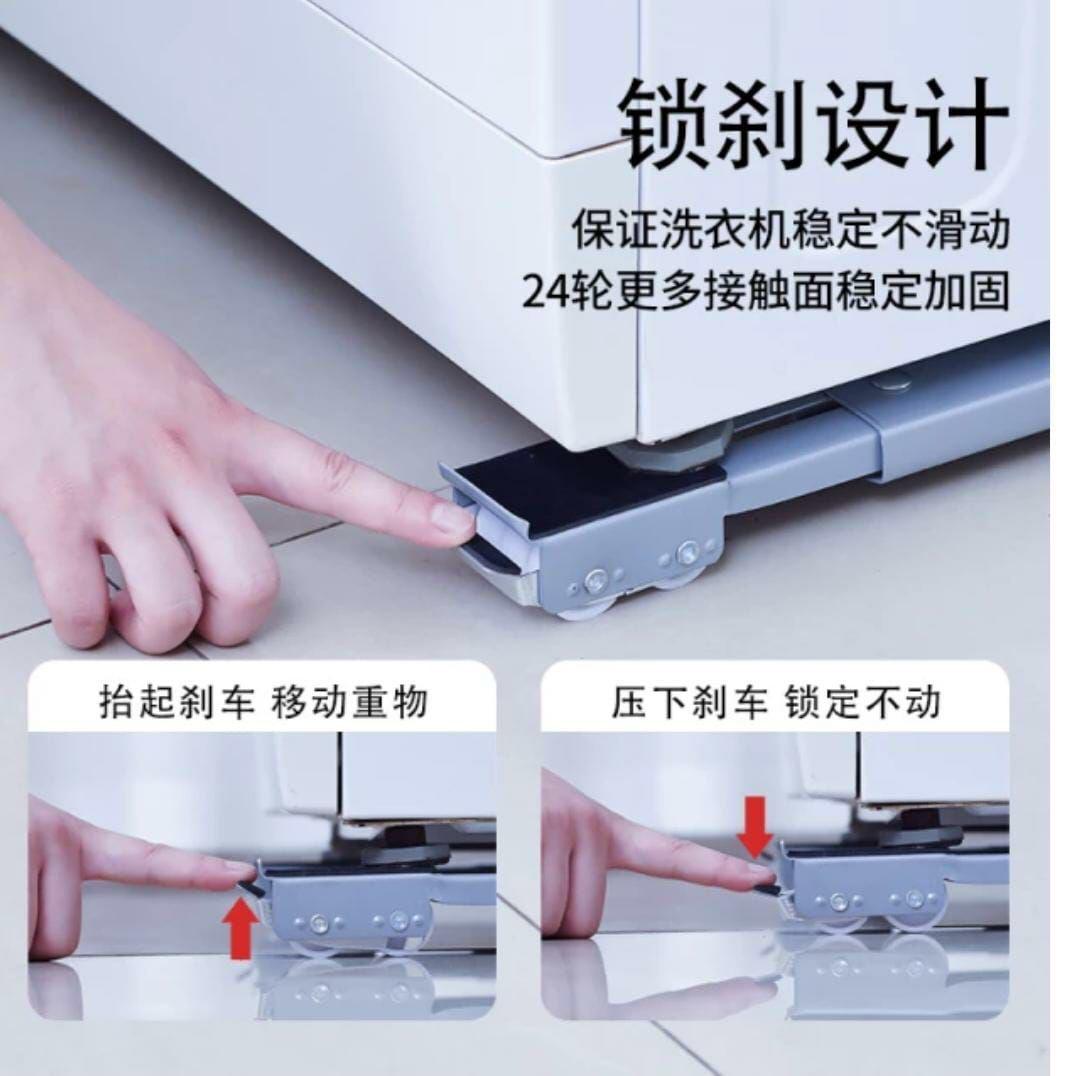 锁刹设计

保证洗衣机稳定不滑动
24轮更多接触面稳定加固

抬起刹车 移动重物

压下刹车 锁定不动